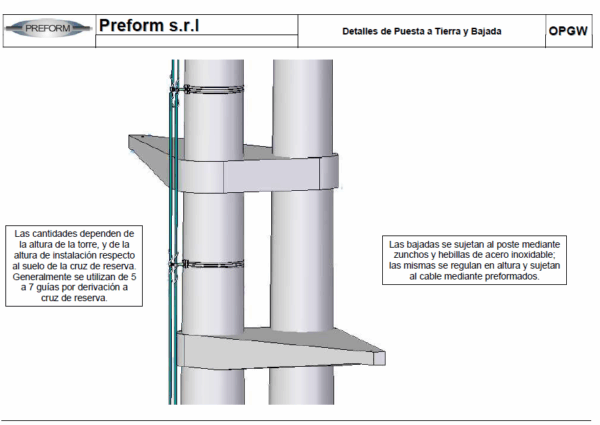 PREFORM

Preform s.r.l

Detalles de Puesta a Tierra y Bajada

OPGW

Las cantidades dependen de la altura de la torre, y de la altura de instalación respecto al suelo de la cruz de reserva. Generalmente se utilizan de 5 a 7 guías por derivación a cruz de reserva.

Las bajadas se sujetan al poste mediante zunchos y hebillas de acero inoxidable; las mismas se regulan en altura y sujetan al cable mediante preformados.